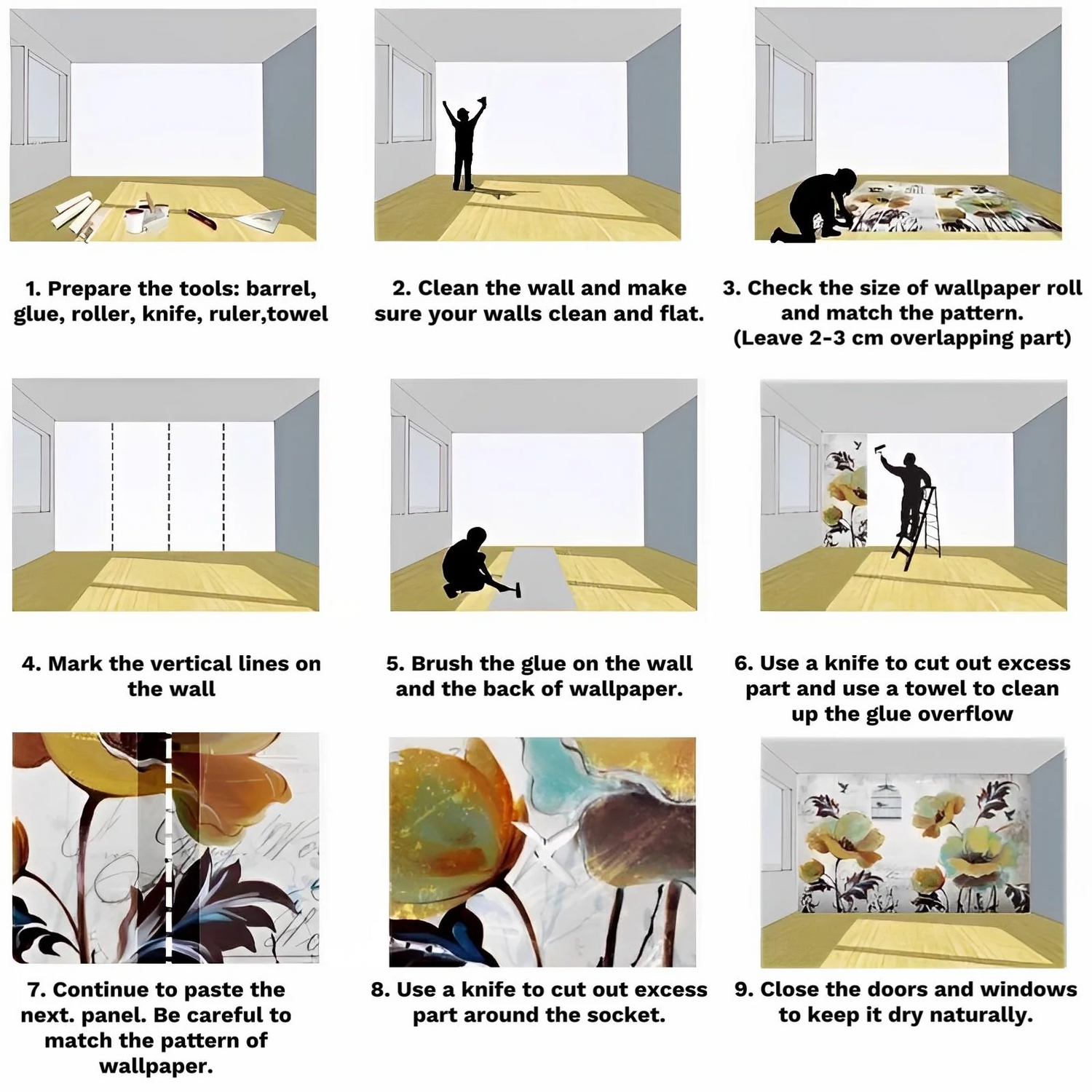 1. Prepare the tools: barrel, glue, roller, knife, ruler,towel

2. Clean the wall and make sure your walls clean and flat.

3. Check the size of wallpaper roll and match the pattern. (Leave 2-3 cm overlapping part)

4. Mark the vertical lines on the wall

5. Brush the glue on the wall and the back of wallpaper.

6. Use a knife to cut out excess part and use a towel to clean up the glue overflow

7. Continue to paste the next. panel. Be careful to match the pattern of wallpaper.

8. Use a knife to cut out excess part around the socket.

9. Close the doors and windows to keep it dry naturally.